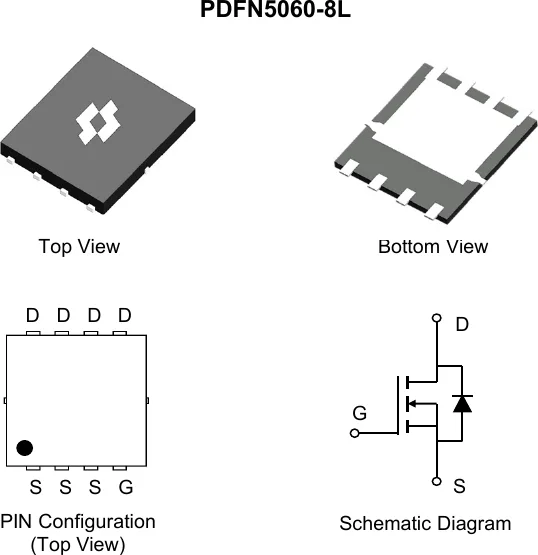 PDFN5060-8L

Top View

Bottom View

D D D D

S S S G

PIN Configuration
(Top View)

D

G

S

Schematic Diagram